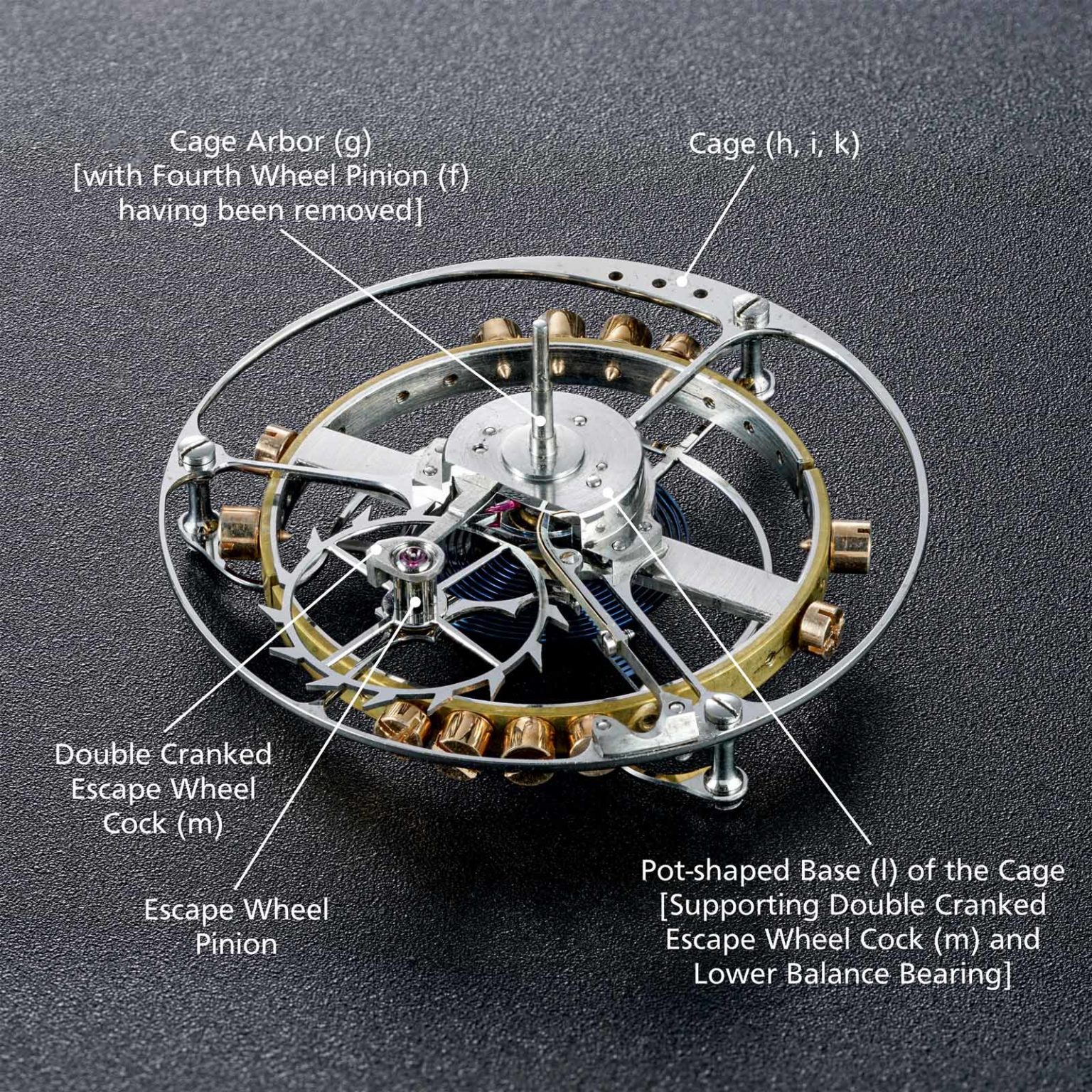 Cage Arbor (g)
[with Fourth Wheel Pinion (f)
having been removed]

Cage (h, i, k)

Double Cranked
Escape Wheel
Cock (m)

Escape Wheel
Pinion

Pot-shaped Base (l) of the Cage
[Supporting Double Cranked
Escape Wheel Cock (m) and
Lower Balance Bearing]