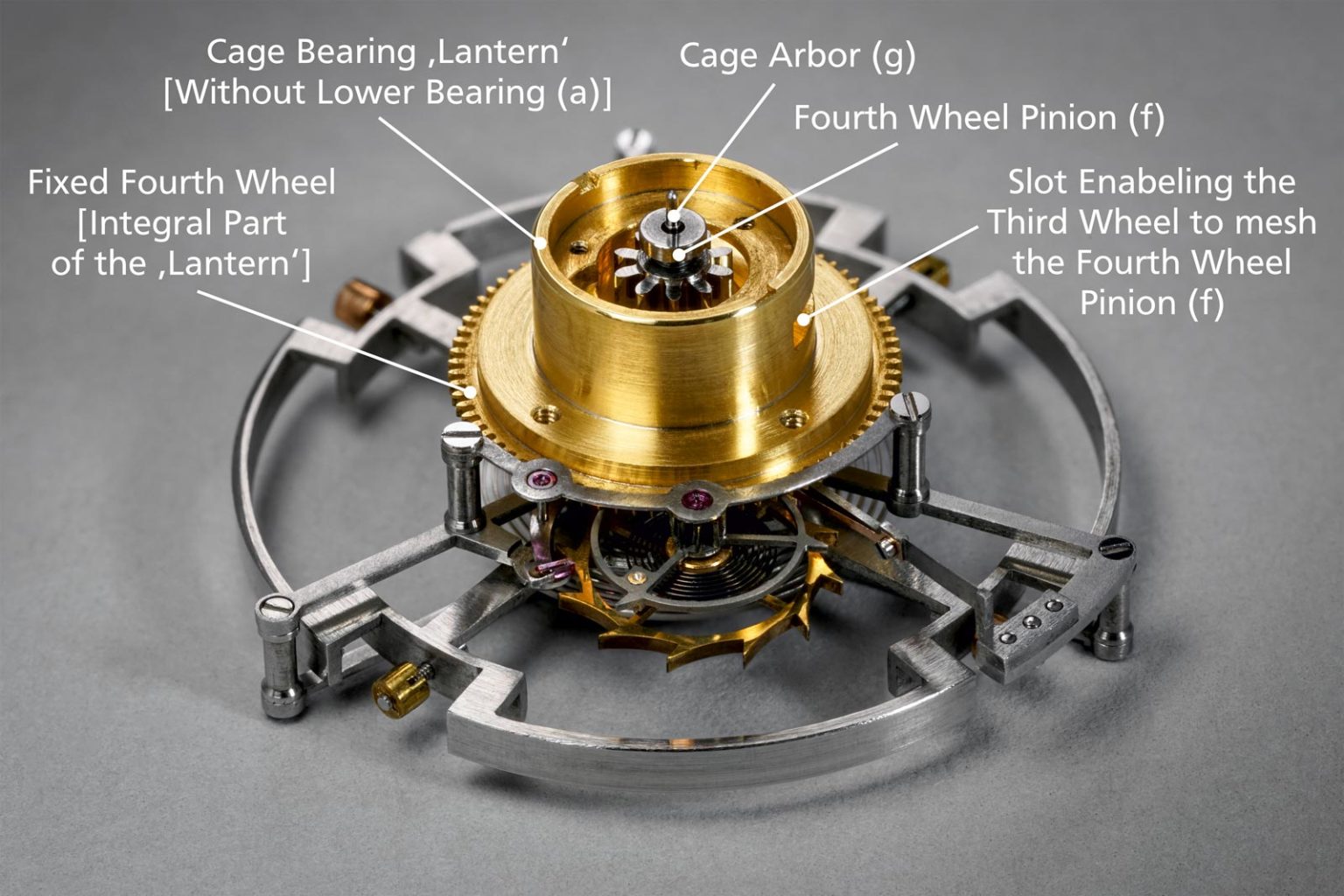 Cage Bearing ‚Lantern‘ [Without Lower Bearing (a)]

Cage Arbor (g)

Fourth Wheel Pinion (f)

Fixed Fourth Wheel [Integral Part of the ‚Lantern‘]

Slot Enabeling the Third Wheel to mesh the Fourth Wheel Pinion (f)